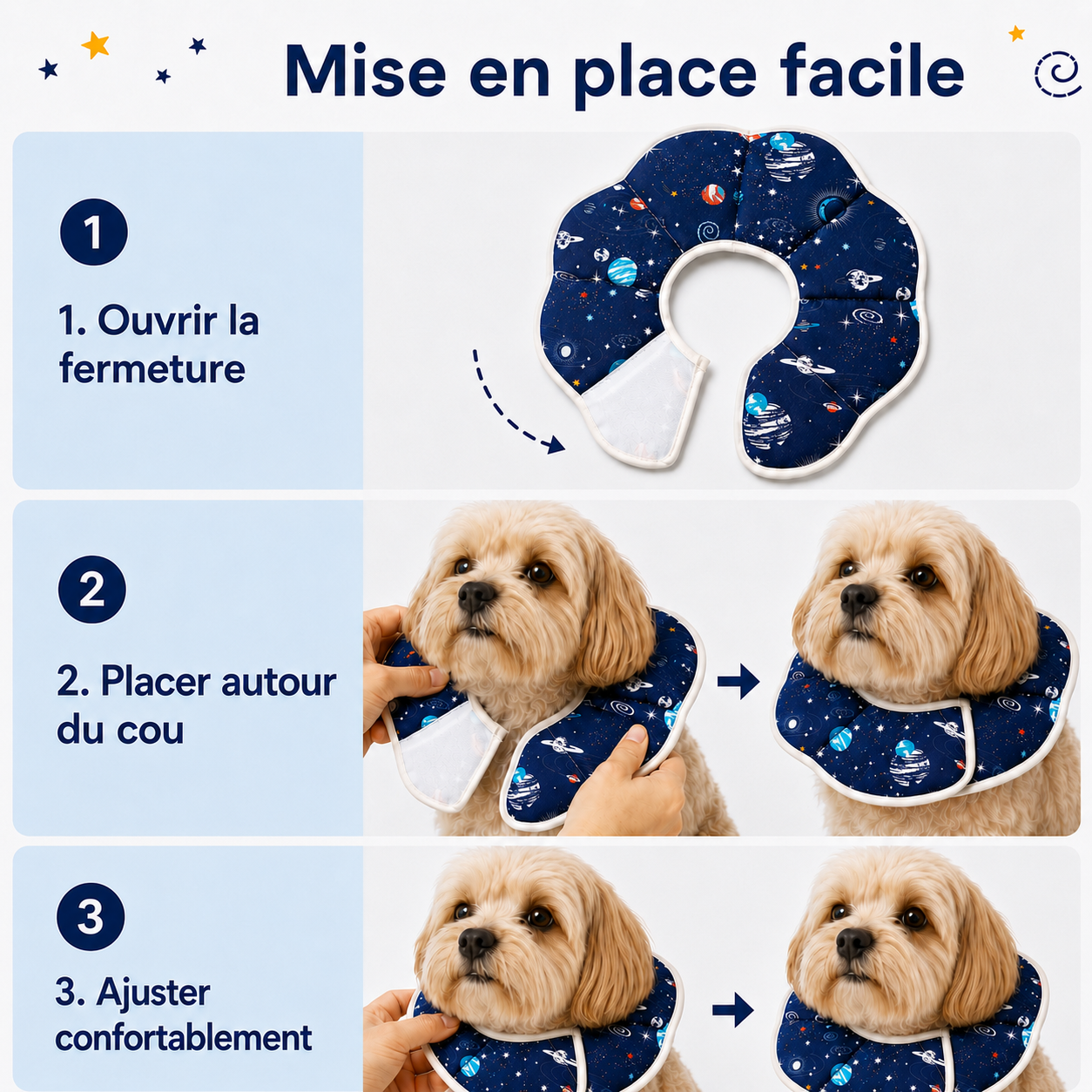 Mise en place facile

1

1. Ouvrir la fermeture

2

2. Placer autour du cou

3

3. Ajuster confortablement